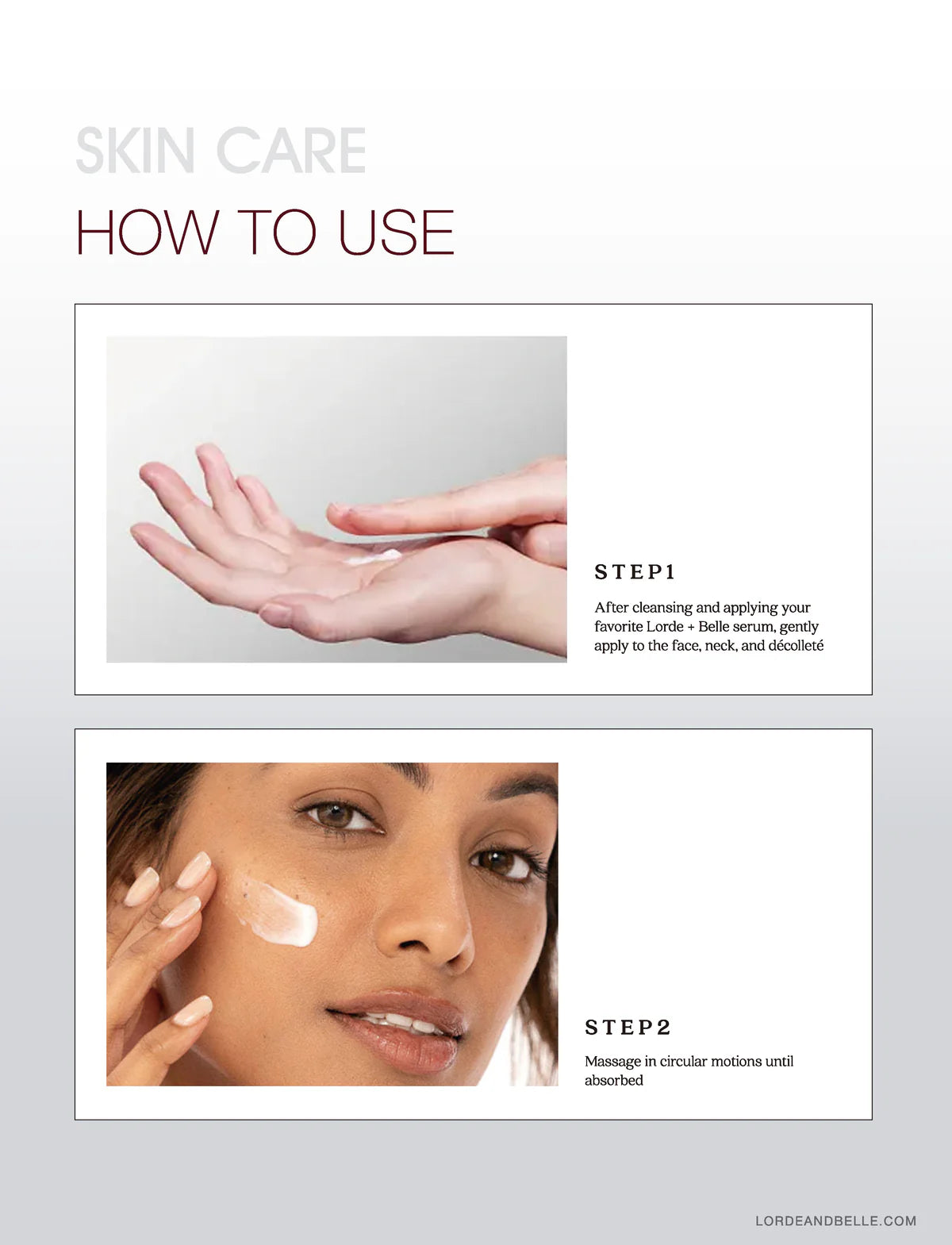 SKIN CARE

HOW TO USE

STEP1

After cleansing and applying your favorite Lorde + Belle serum, gently apply to the face, neck, and décolleté

STEP2

Massage in circular motions until absorbed

LORDEANDBELLE.COM