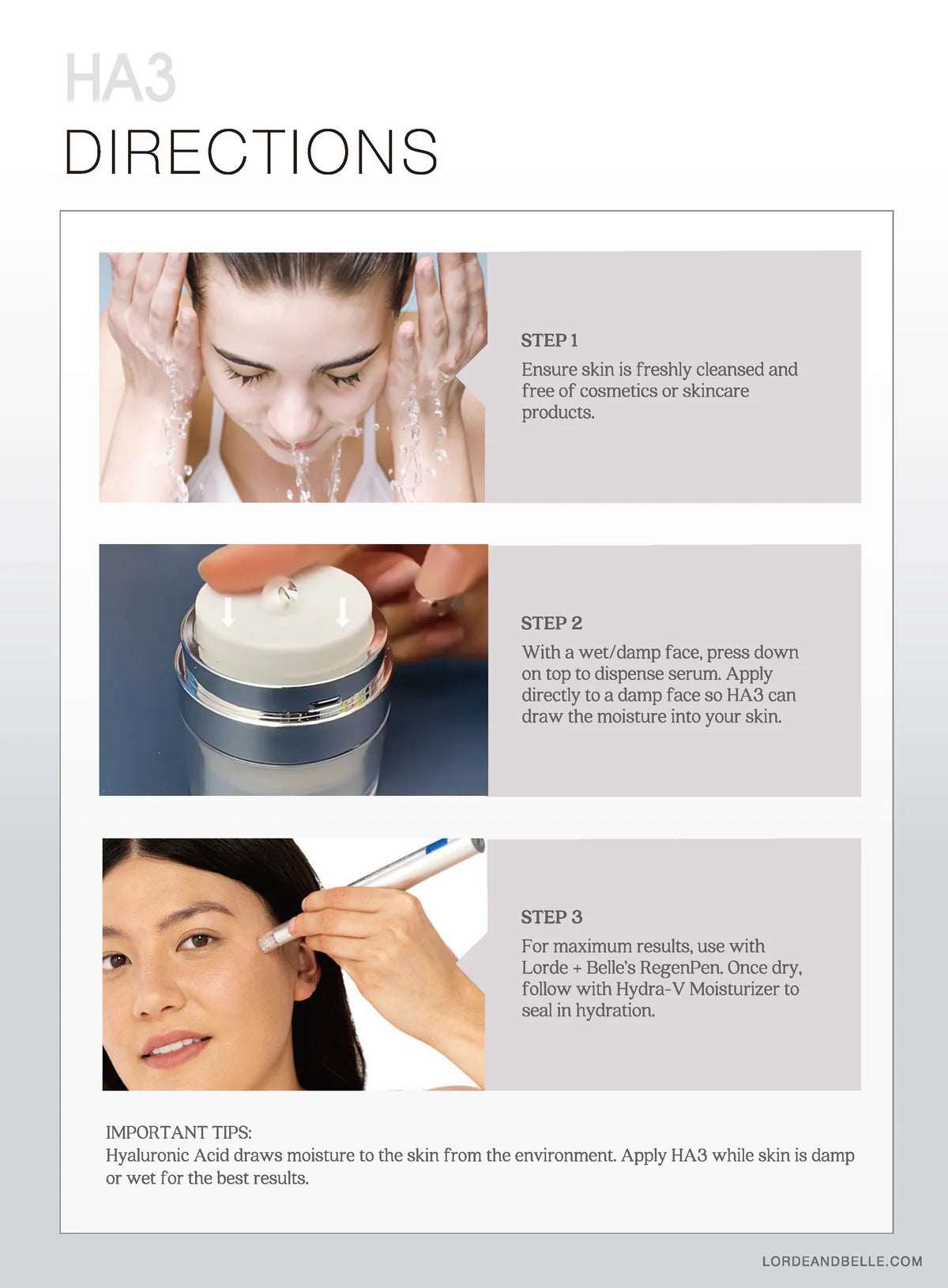 HA3
DIRECTIONS

STEP 1
Ensure skin is freshly cleansed and free of cosmetics or skincare products.

STEP 2
With a wet/damp face, press down on top to dispense serum. Apply directly to a damp face so HA3 can draw the moisture into your skin.

STEP 3
For maximum results, use with Lorde + Belle's RegenPen. Once dry, follow with Hydra-V Moisturizer to seal in hydration.

IMPORTANT TIPS:
Hyaluronic Acid draws moisture to the skin from the environment. Apply HA3 while skin is damp or wet for the best results.

LORDEANDBELLE.COM