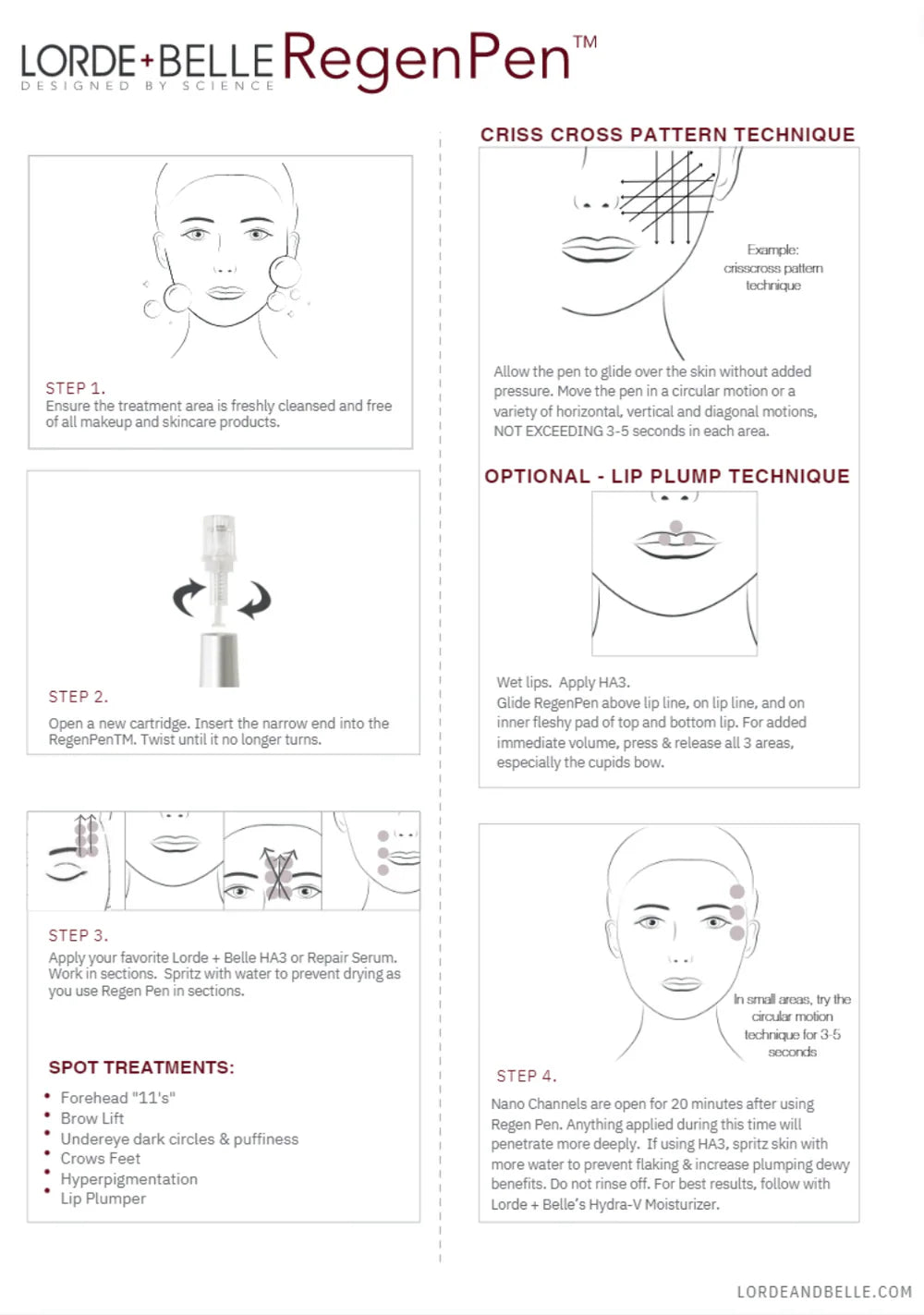 LORDE+BELLE RegenPen™
DESIGNED BY SCIENCE

STEP 1.
Ensure the treatment area is freshly cleansed and free of all makeup and skincare products.

STEP 2.
Open a new cartridge. Insert the narrow end into the RegenPenTM. Twist until it no longer turns.

STEP 3.
Apply your favorite Lorde + Belle HA3 or Repair Serum. Work in sections. Spritz with water to prevent drying as you use Regen Pen in sections.

SPOT TREATMENTS:
• Forehead "11's"
• Brow Lift
• Undereye dark circles & puffiness
• Crows Feet
• Hyperpigmentation
• Lip Plumper

CRISS CROSS PATTERN TECHNIQUE

Example: crisscross pattern technique

Allow the pen to glide over the skin without added pressure. Move the pen in a circular motion or a variety of horizontal, vertical and diagonal motions, NOT EXCEEDING 3-5 seconds in each area.

OPTIONAL - LIP PLUMP TECHNIQUE

Wet lips. Apply HA3.
Glide RegenPen above lip line, on lip line, and on inner fleshy pad of top and bottom lip. For added immediate volume, press & release all 3 areas, especially the cupids bow.

In small areas, try the circular motion technique for 3-5 seconds

STEP 4.
Nano Channels are open for 20 minutes after using Regen Pen. Anything applied during this time will penetrate more deeply. If using HA3, spritz skin with more water to prevent flaking & increase plumping dewy benefits. Do not rinse off. For best results, follow with Lorde + Belle's Hydra-V Moisturizer.

LORDEANDBELLE.COM